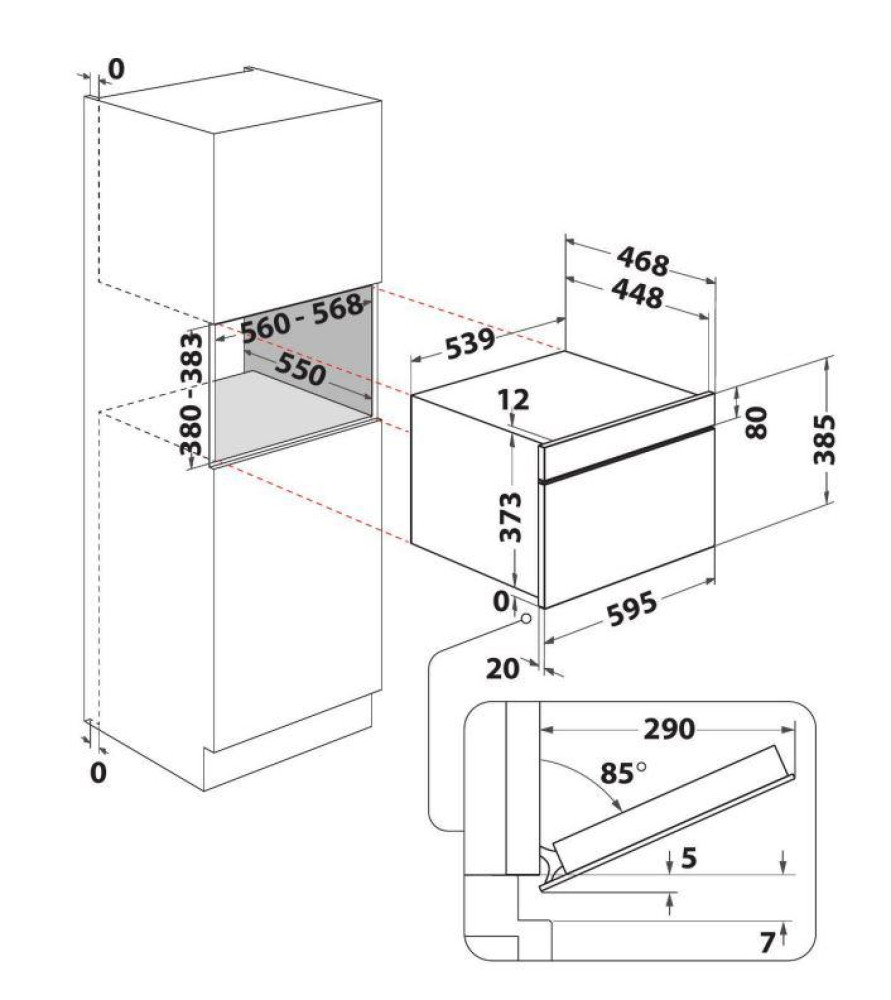 0
560 - 568
550
380 - 383
0
468
448
539
12
80
385
373
0
595
20
290
85°
5
7