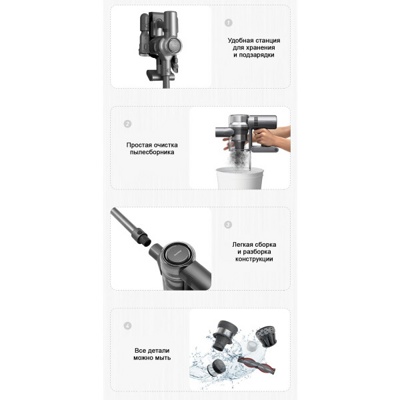 1

Удобная станция для хранения и подзарядки

2

Простая очистка пылесборника

3

Легкая сборка и разборка конструкции

4

Все детали можно мыть