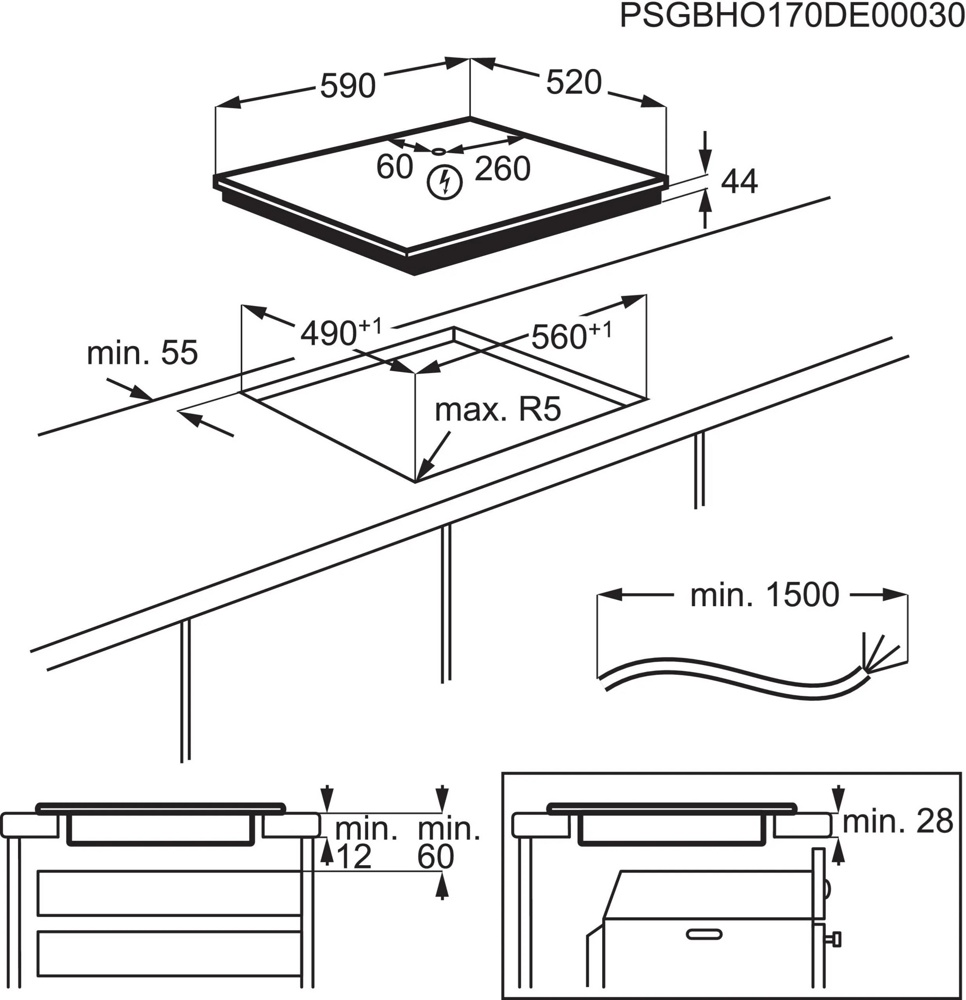 PSGBHO170DE00030

590

520

60

260

44

$490^{+1}$

$560^{+1}$

min. 55

max. R5

min. 1500

min. 12

min. 60

min. 28